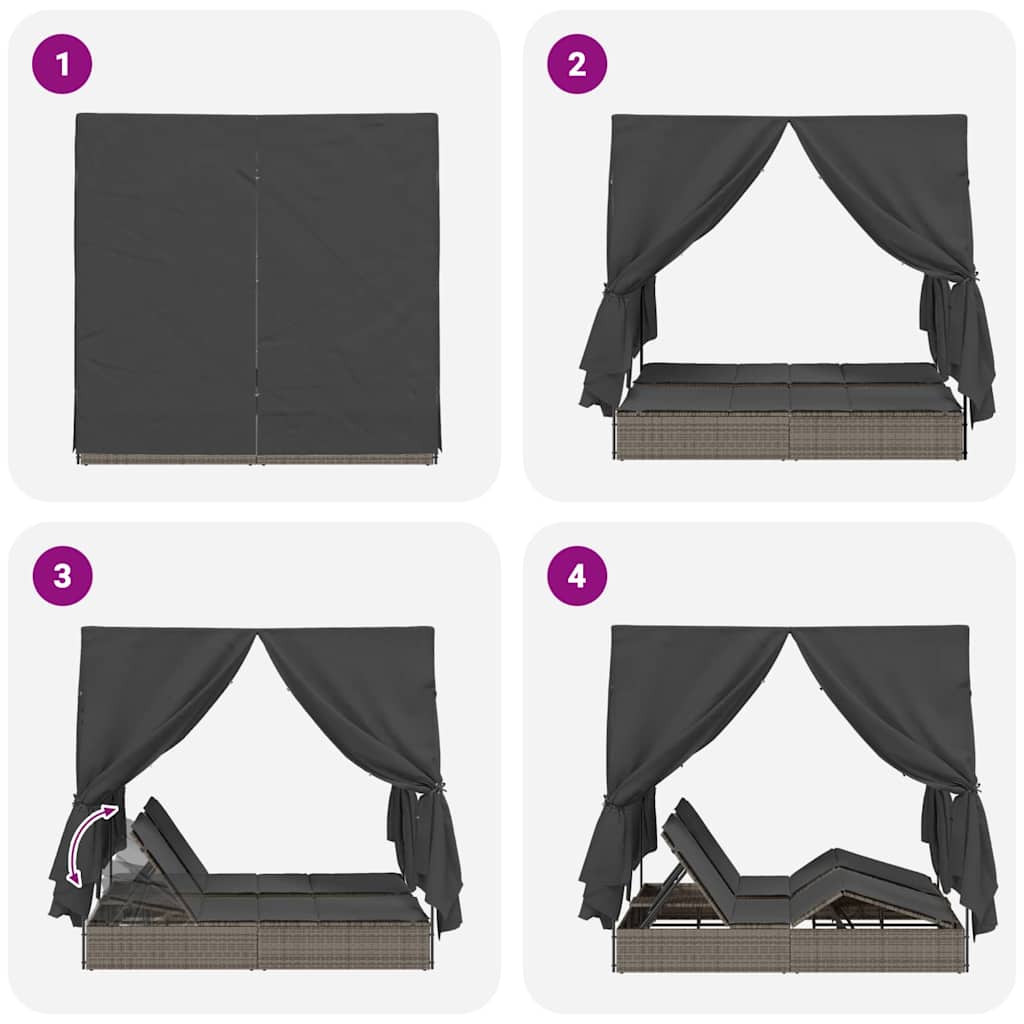 1

2

3

4