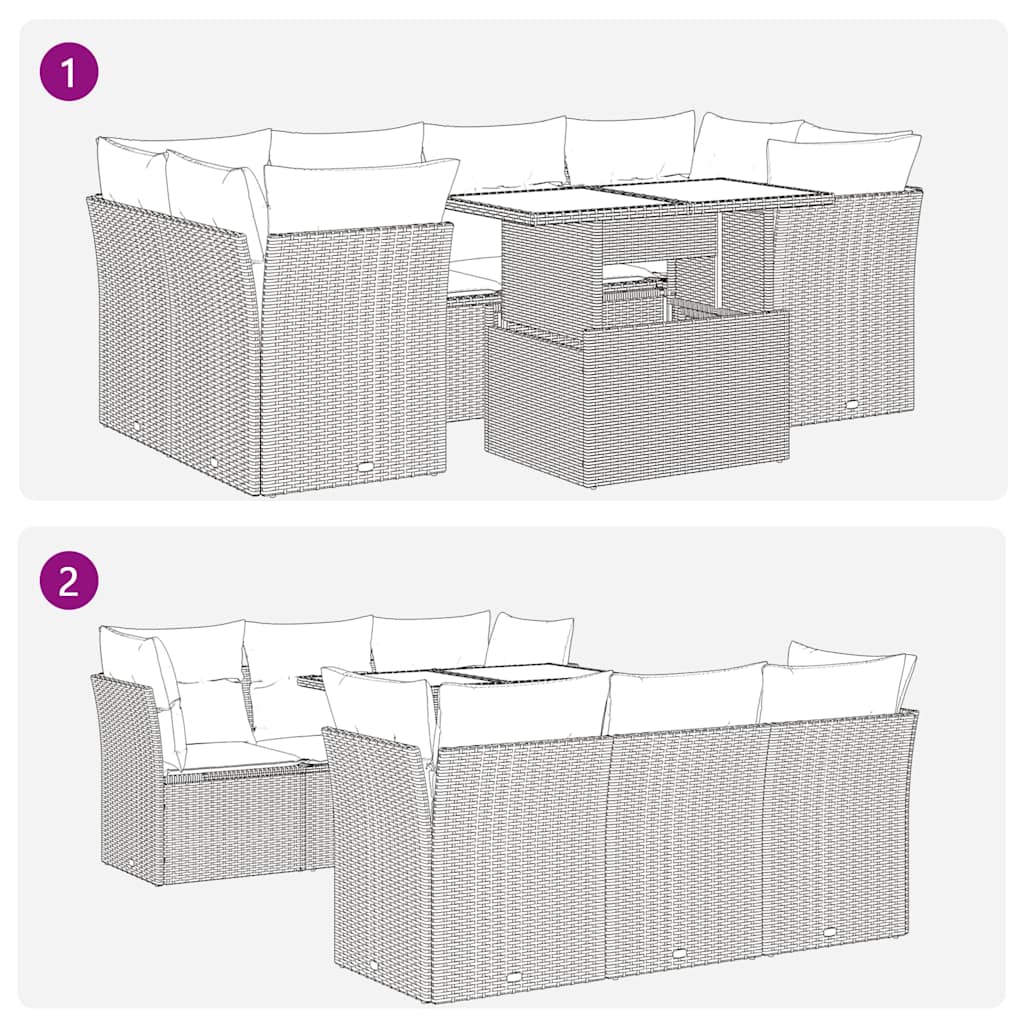 1

2