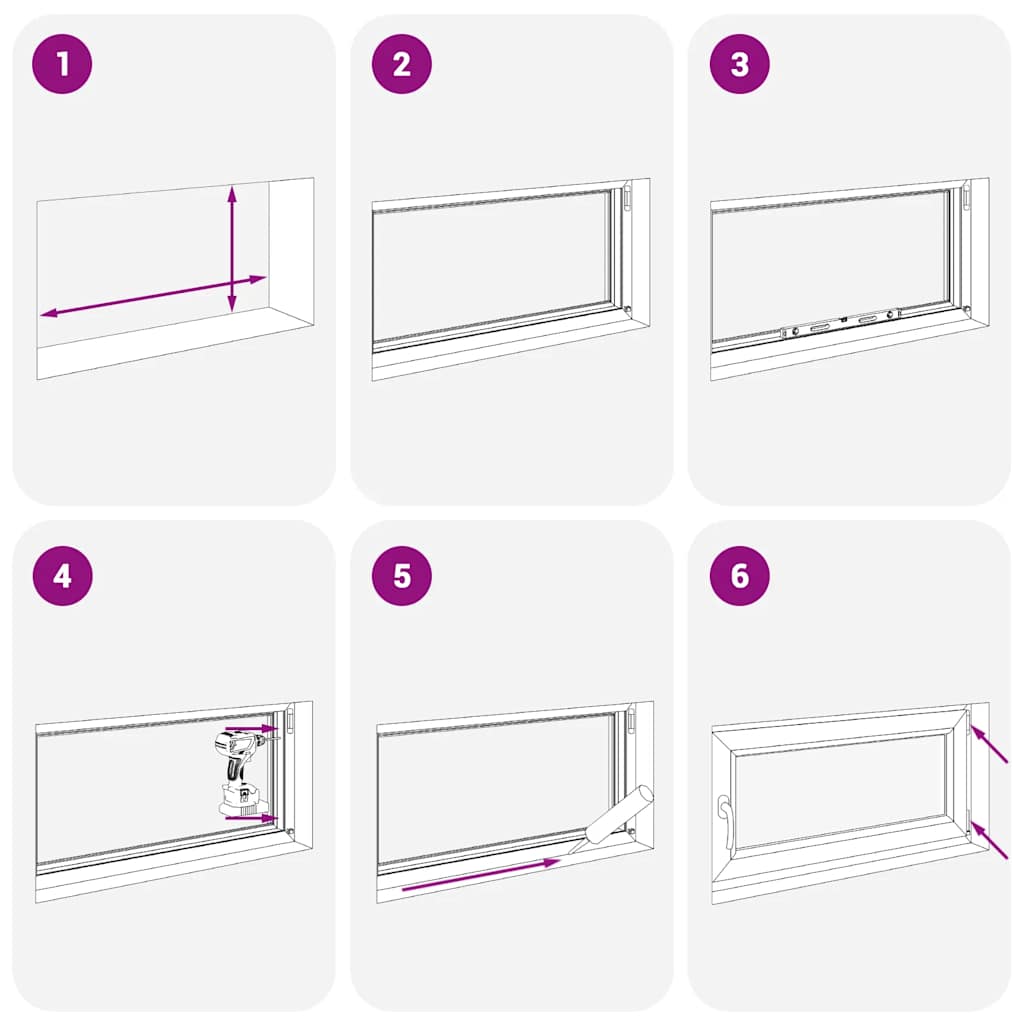 1

2

3

4

5

6