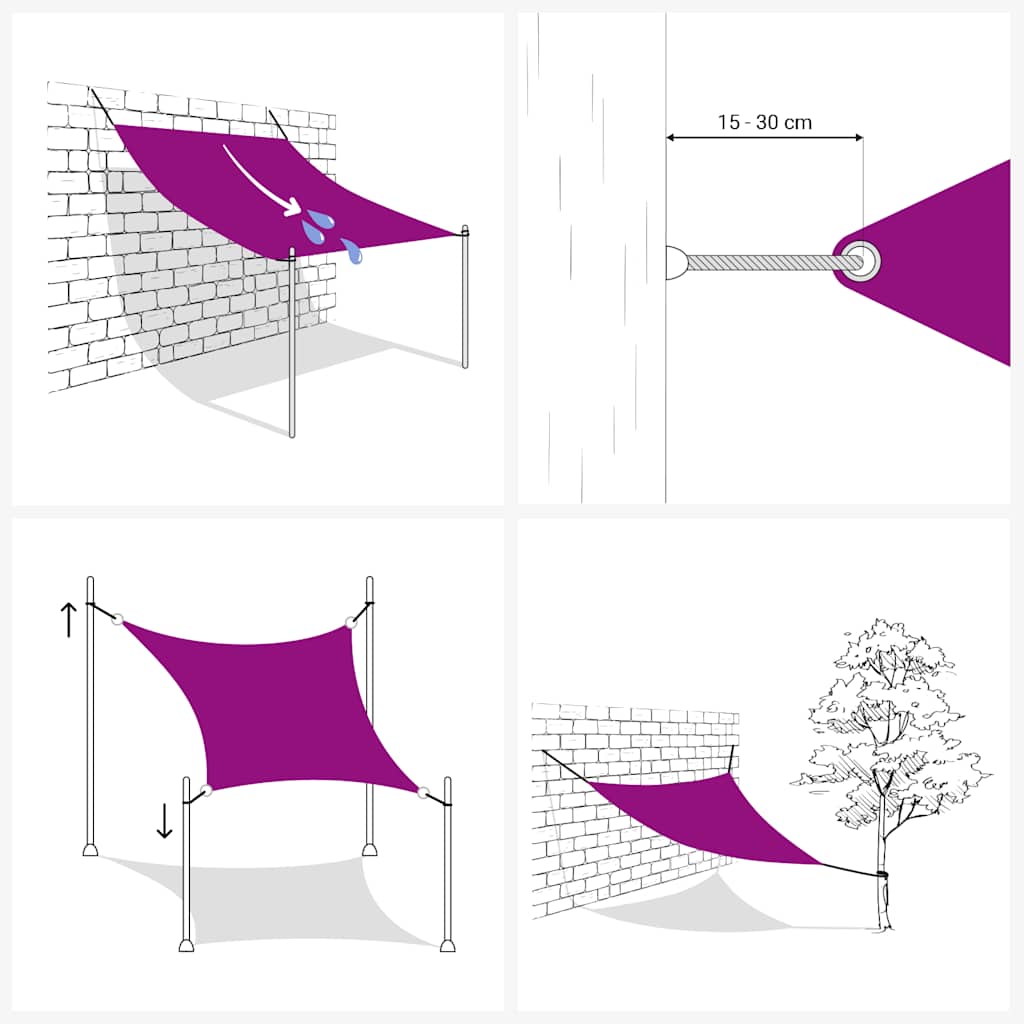 15 - 30 cm